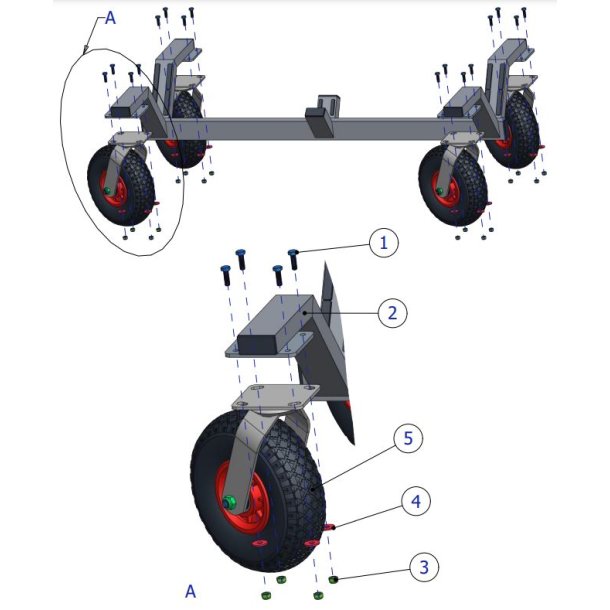 A

1

2

5

4

3

A